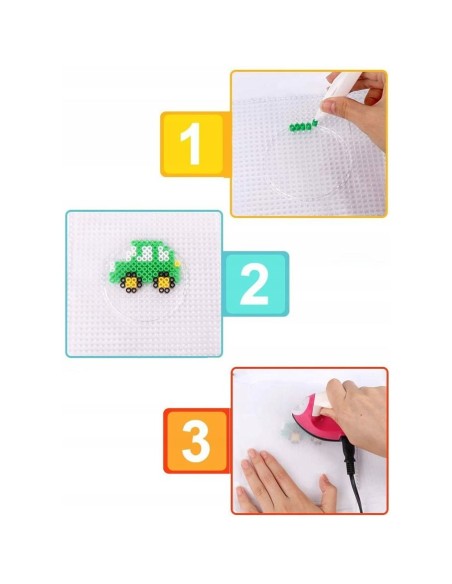 1

2

3