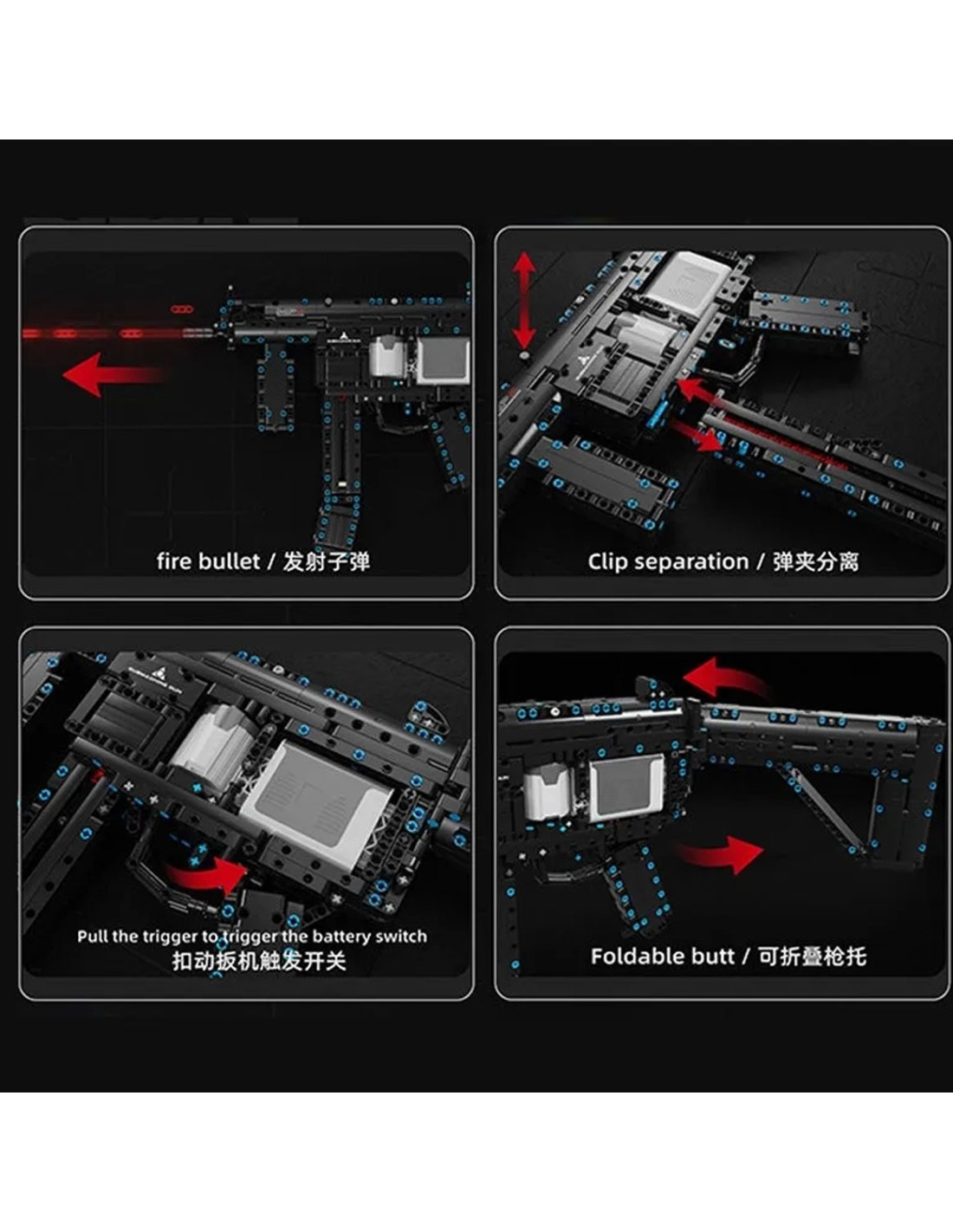 fire bullet / 发射子弹

Clip separation / 弹夹分离

Pull the trigger to trigger the battery switch
扣动扳机触发开关

Foldable butt / 可折叠枪托